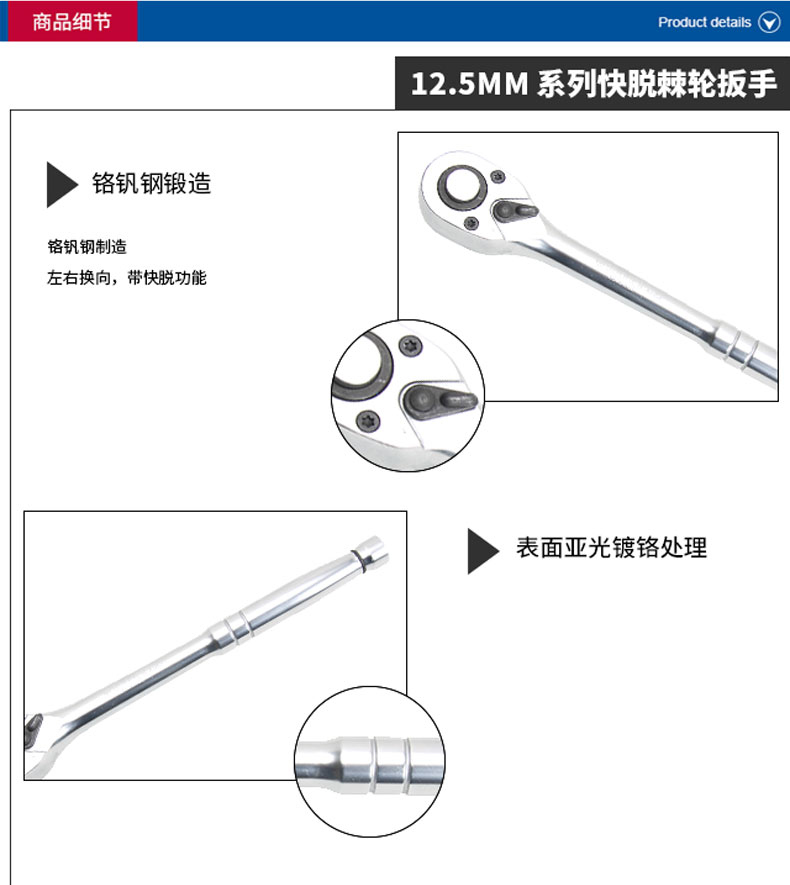 商品细节

Product details

12.5MM 系列快脱棘轮扳手

铬钒钢锻造

铬钒钢制造

左右换向，带快脱功能

表面亚光镀铬处理