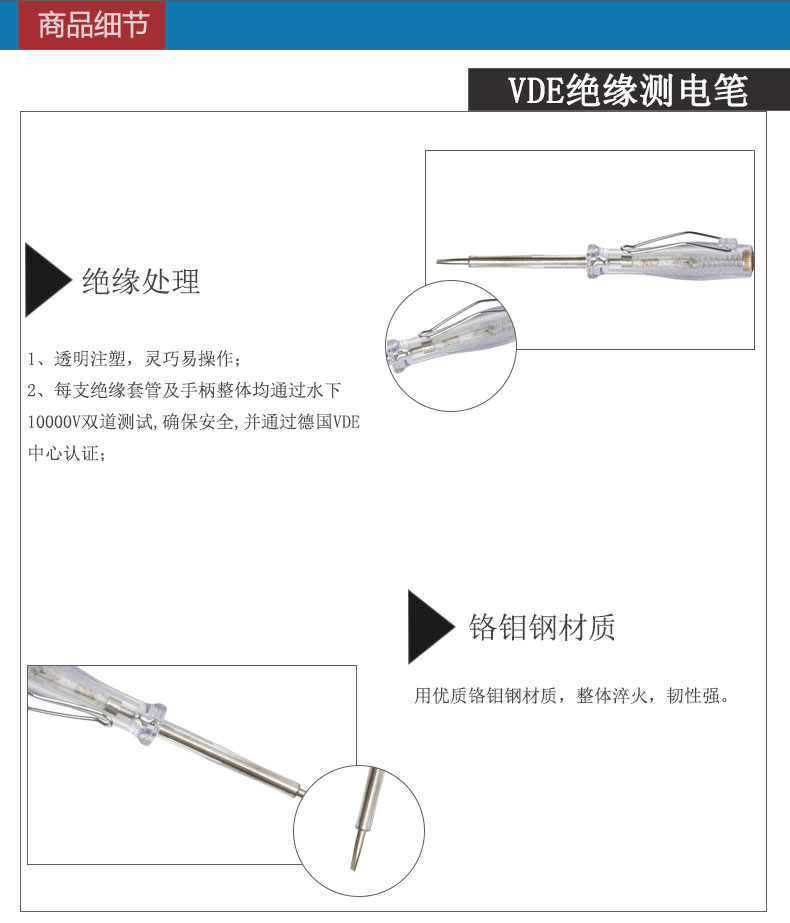 商品细节

VDE绝缘测电笔

绝缘处理

1、透明注塑，灵巧易操作；
2、每支绝缘套管及手柄整体均通过水下10000V双道测试,确保安全,并通过德国VDE中心认证；

铬钼钢材质

用优质铬钼钢材质，整体淬火，韧性强。