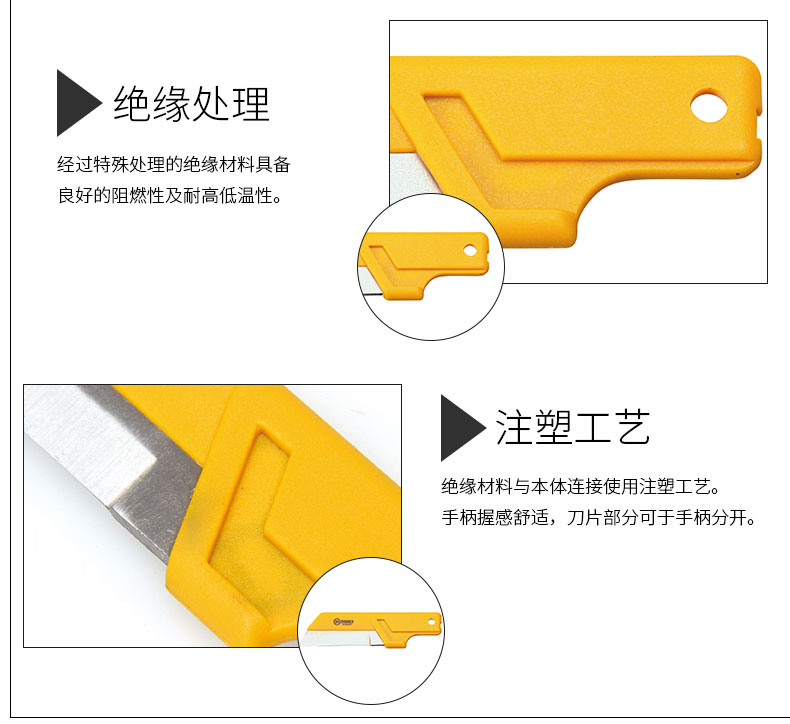 绝缘处理

经过特殊处理的绝缘材料具备良好的阻燃性及耐高低温性。

注塑工艺

绝缘材料与本体连接使用注塑工艺。
手柄握感舒适，刀片部分可于手柄分开。