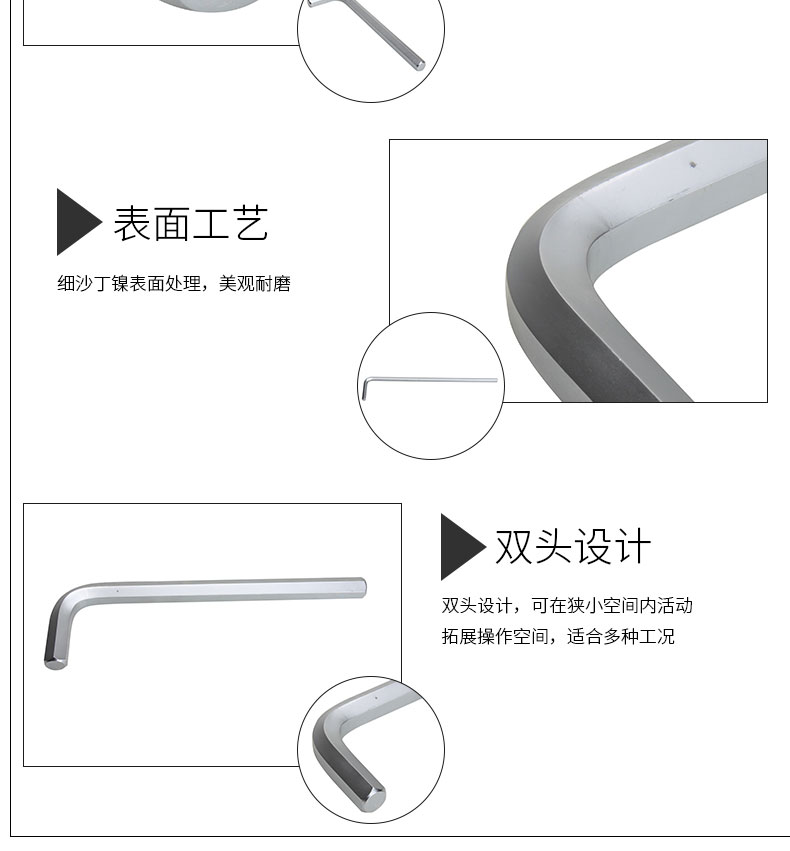 表面工艺

细沙丁镍表面处理，美观耐磨

双头设计

双头设计，可在狭小空间内活动
拓展操作空间，适合多种工况