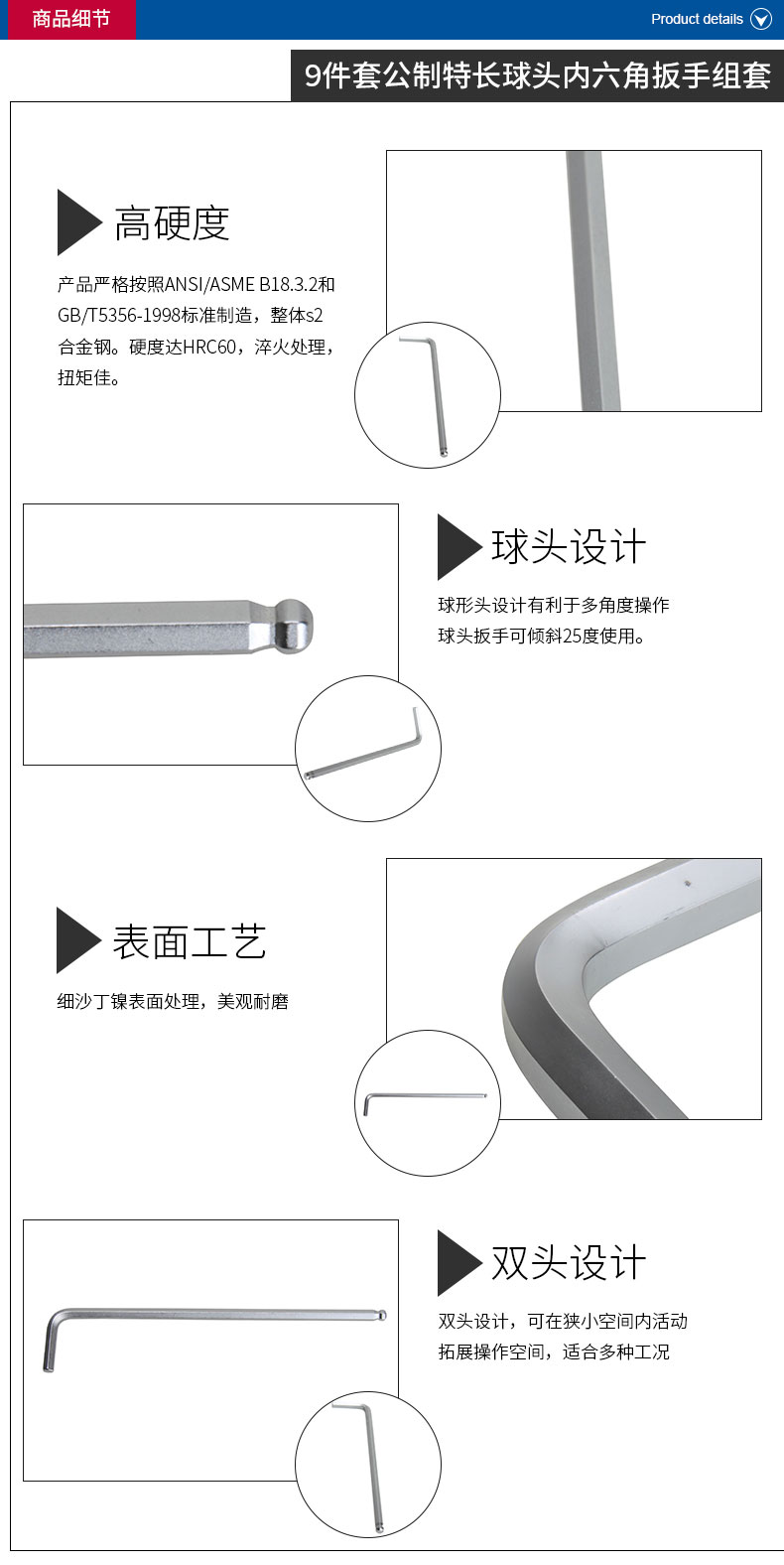 商品细节

Product details

9件套公制特长球头内六角扳手组套

高硬度

产品严格按照ANSI/ASME B18.3.2和GB/T5356-1998标准制造，整体s2合金钢。硬度达HRC60，淬火处理，扭矩佳。

球头设计

球形头设计有利于多角度操作
球头扳手可倾斜25度使用。

表面工艺

细沙丁镍表面处理，美观耐磨

双头设计

双头设计，可在狭小空间内活动
拓展操作空间，适合多种工况