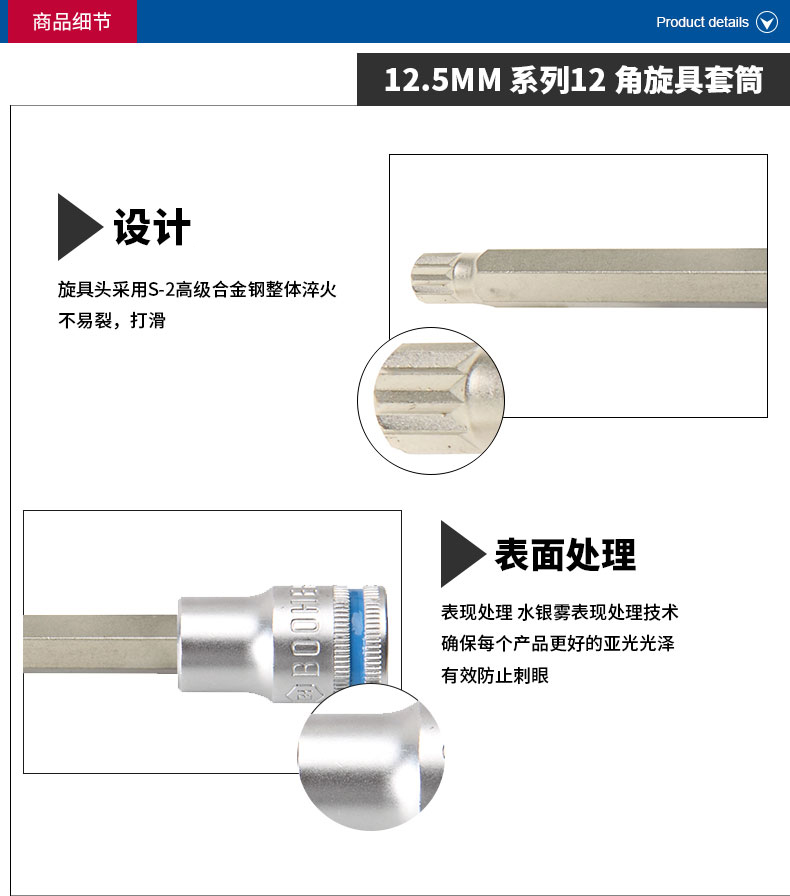 商品细节

Product details

12.5MM 系列12 角旋具套筒

设计

旋具头采用S-2高级合金钢整体淬火
不易裂，打滑

BOOHE

表面处理

表现处理 水银雾表现处理技术
确保每个产品更好的亚光光泽
有效防止刺眼