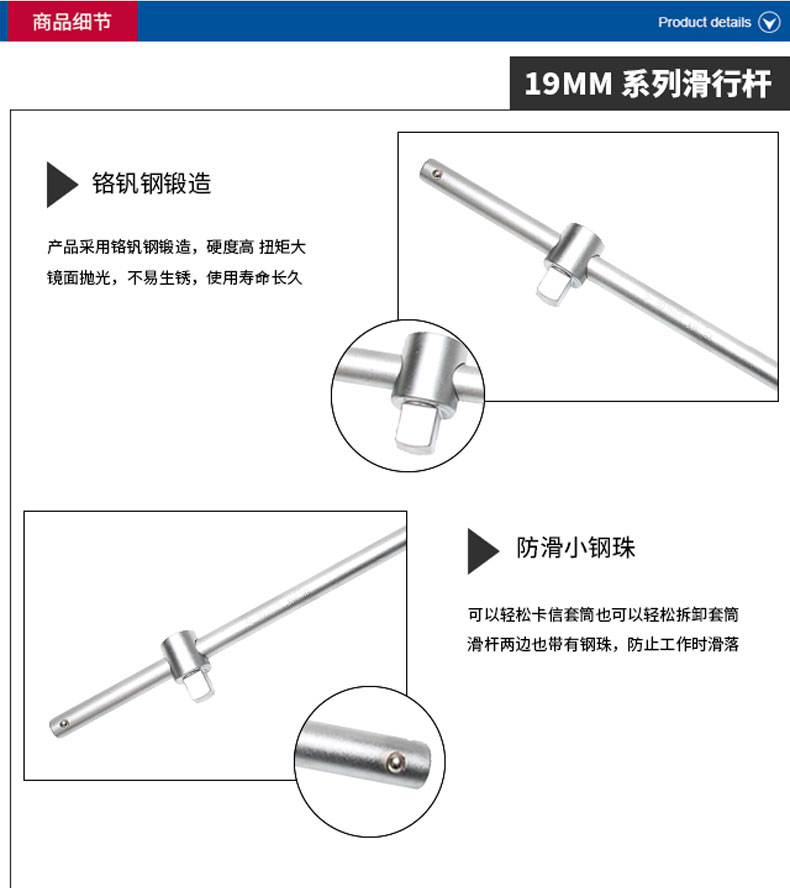 商品细节

Product details

19MM 系列滑行杆

铬钒钢锻造

产品采用铬钒钢锻造，硬度高 扭矩大
镜面抛光，不易生锈，使用寿命长久

防滑小钢珠

可以轻松卡信套筒也可以轻松拆卸套筒
滑杆两边也带有钢珠，防止工作时滑落