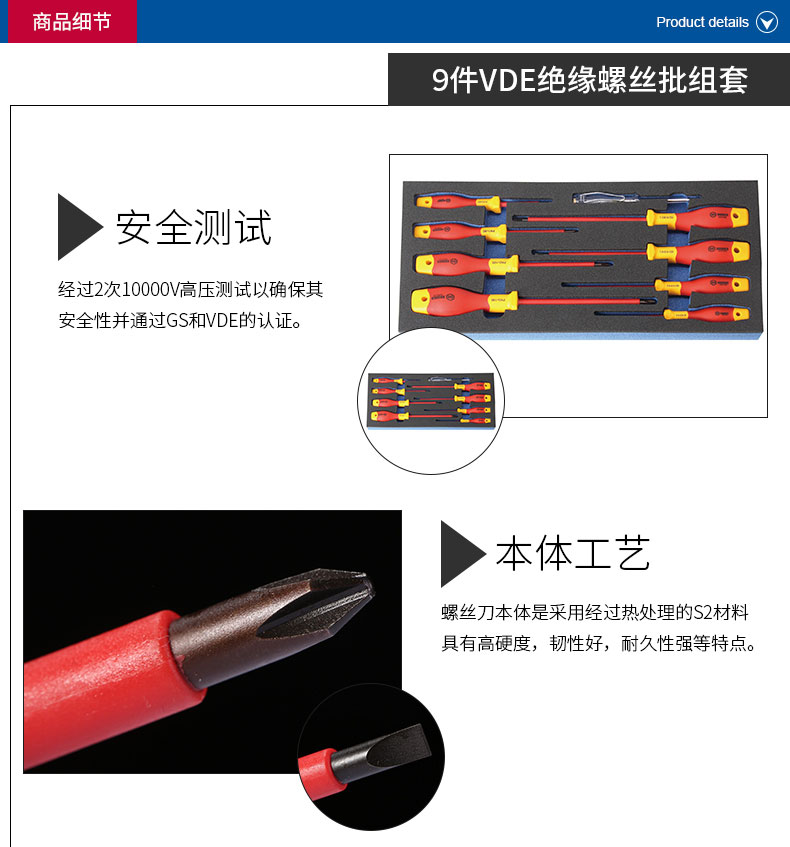 商品细节

Product details

9件VDE绝缘螺丝批组套

安全测试

经过2次10000V高压测试以确保其安全性并通过GS和VDE的认证。

本体工艺

螺丝刀本体是采用经过热处理的S2材料具有高硬度，韧性好，耐久性强等特点。