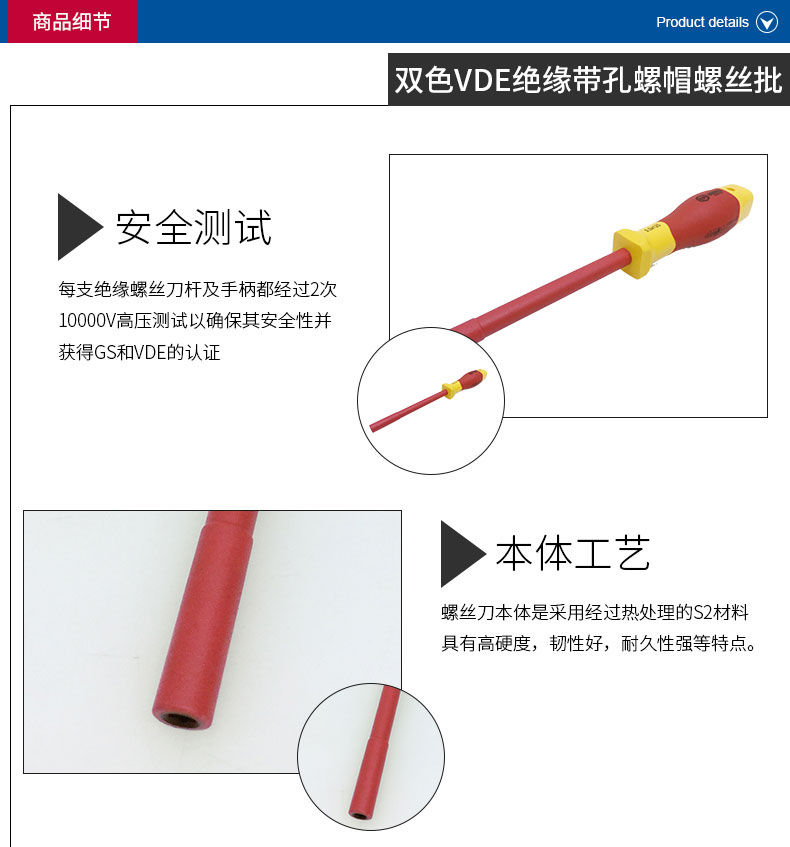 商品细节

Product details

双色VDE绝缘带孔螺帽螺丝批

安全测试

每支绝缘螺丝刀杆及手柄都经过2次10000V高压测试以确保其安全性并获得GS和VDE的认证

本体工艺

螺丝刀本体是采用经过热处理的S2材料具有高硬度，韧性好，耐久性强等特点。