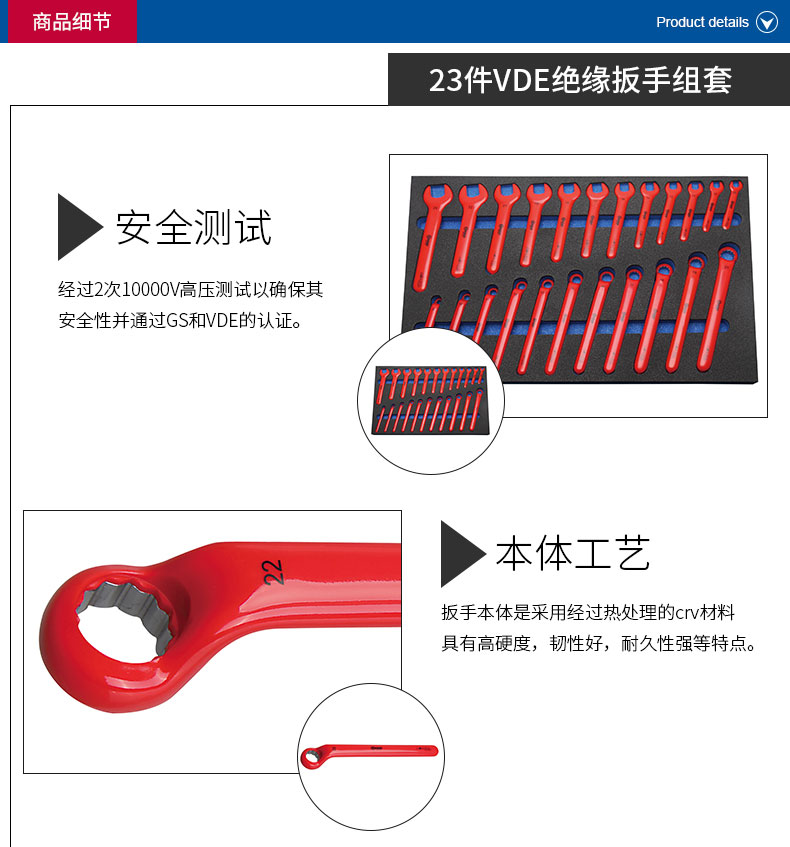 商品细节

Product details

23件VDE绝缘扳手组套

安全测试

经过2次10000V高压测试以确保其安全性并通过GS和VDE的认证。

22

本体工艺

扳手本体是采用经过热处理的crv材料具有高硬度，韧性好，耐久性强等特点。