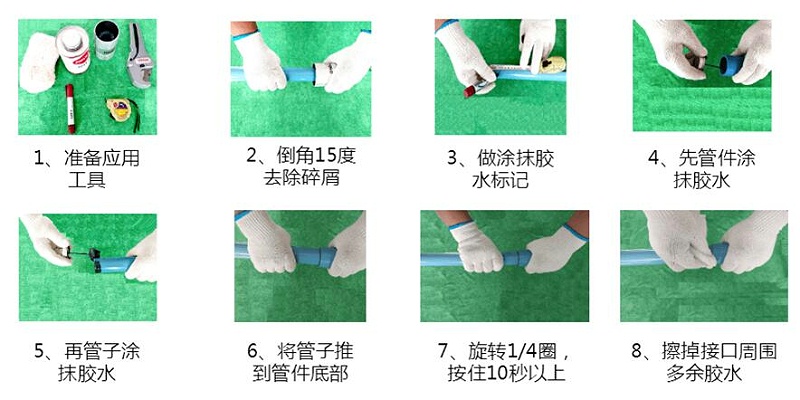 1、准备应用工具

2、倒角15度去除碎屑

3、做涂抹胶水标记

4、先管件涂抹胶水

5、再管子涂抹胶水

6、将管子推到管件底部

7、旋转1/4圈，按住10秒以上

8、擦掉接口周围多余胶水