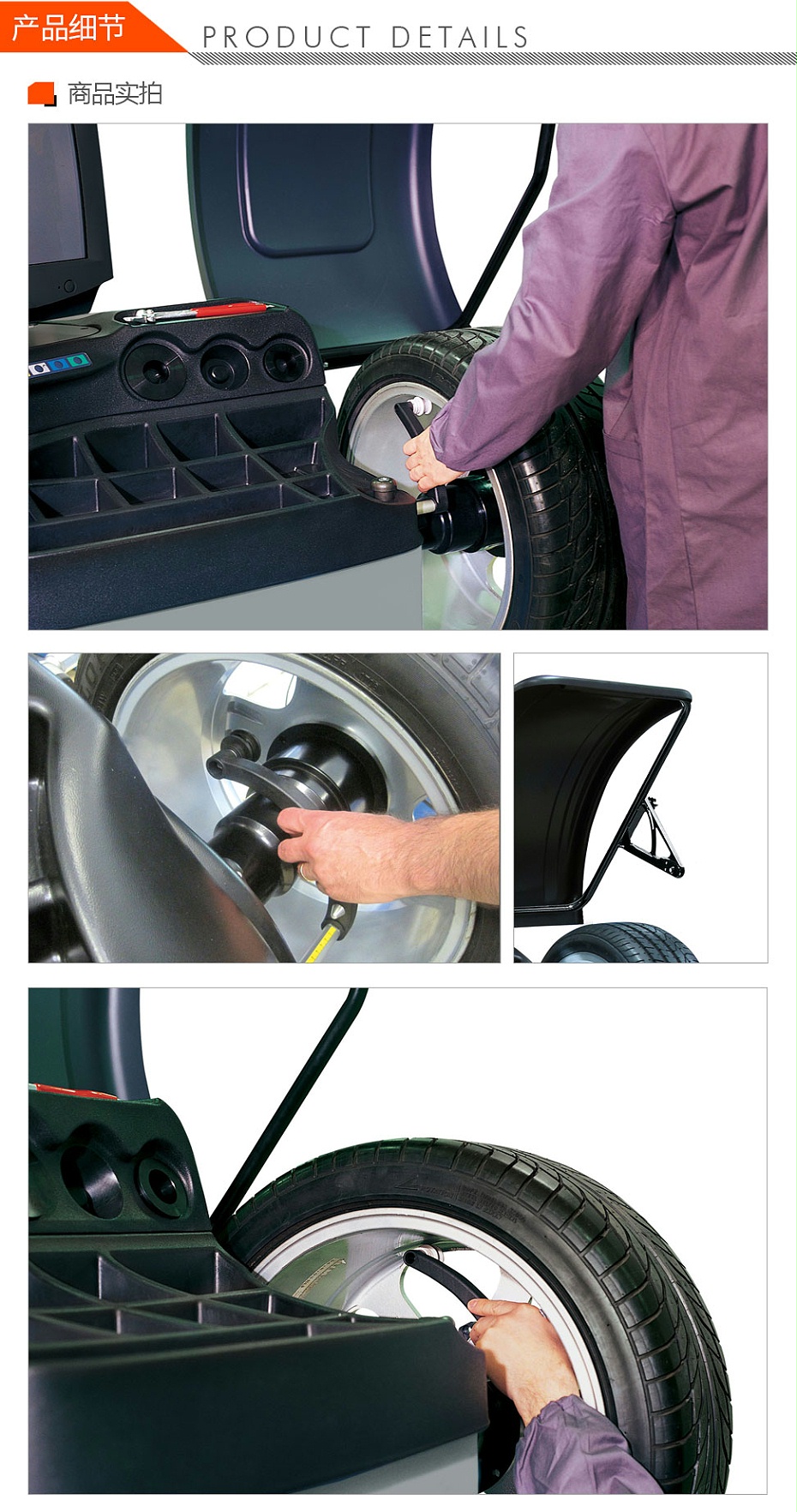 产品细节 PRODUCT DETAILS

商品实拍