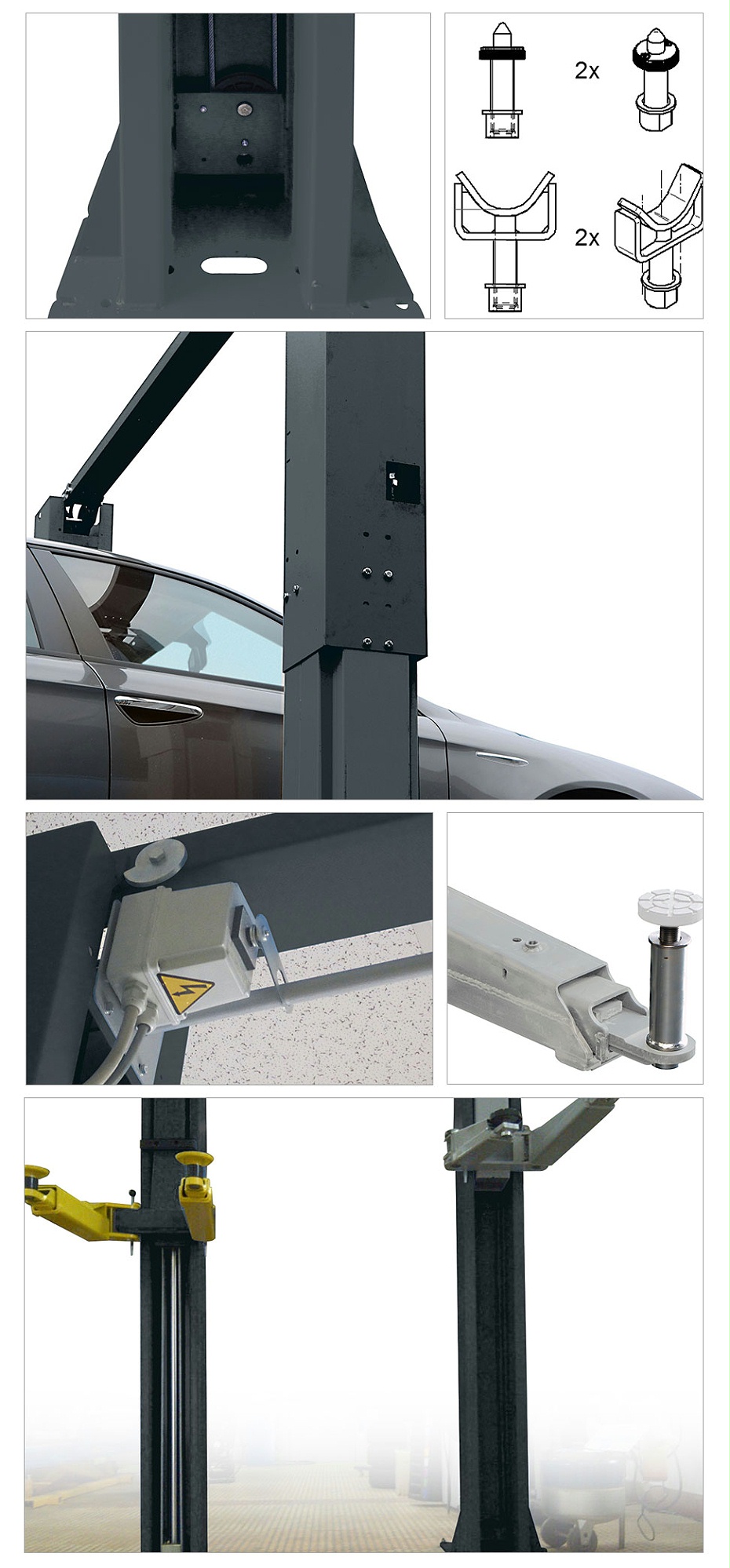 2x

2x