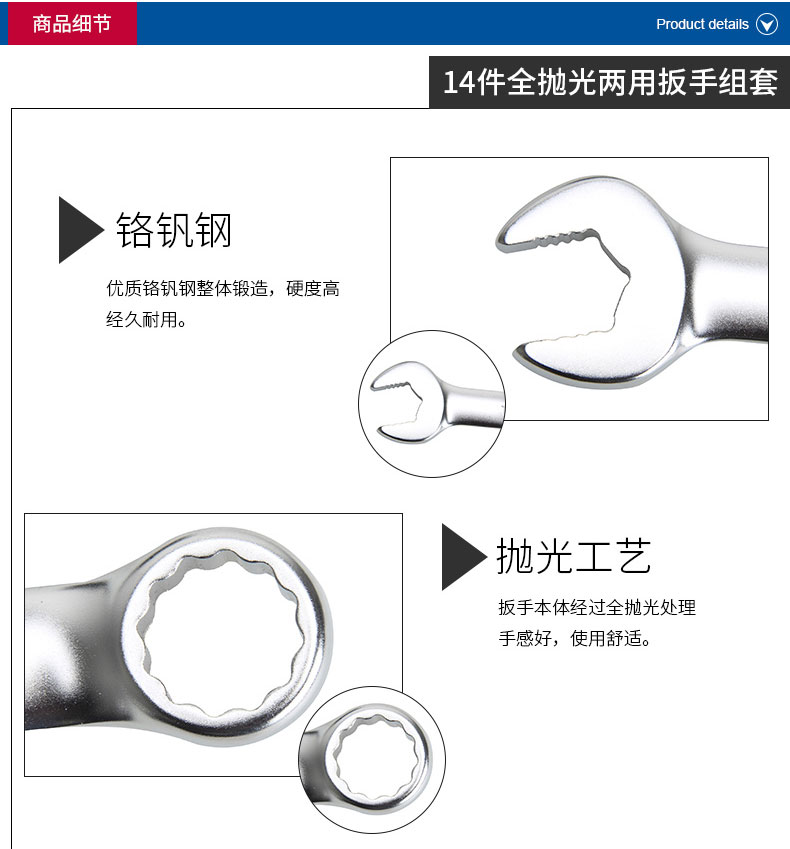 商品细节

Product details

14件全抛光两用扳手组套

铬钒钢

优质铬钒钢整体锻造，硬度高经久耐用。

抛光工艺

扳手本体经过全抛光处理手感好，使用舒适。