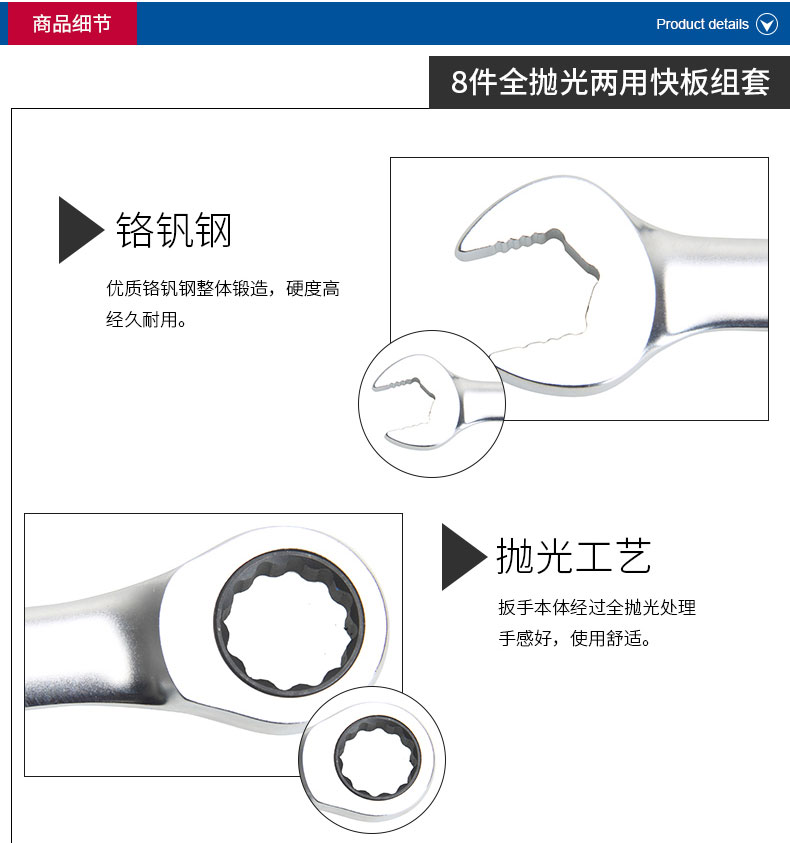 商品细节

Product details

8件全抛光两用快板组套

铬钒钢

优质铬钒钢整体锻造，硬度高经久耐用。

抛光工艺

扳手本体经过全抛光处理手感好，使用舒适。