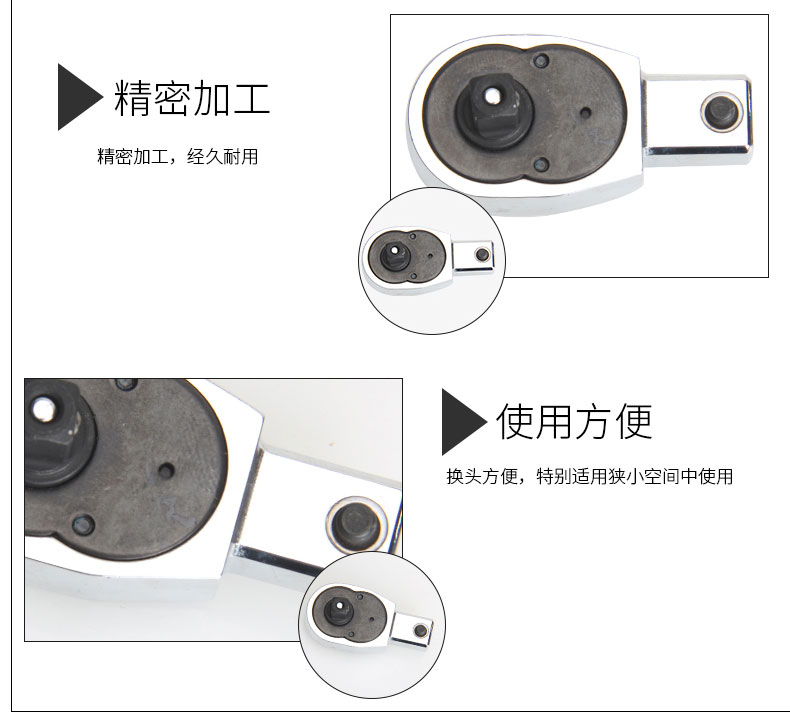 精密加工

精密加工，经久耐用

使用方便

换头方便，特别适用狭小空间中使用