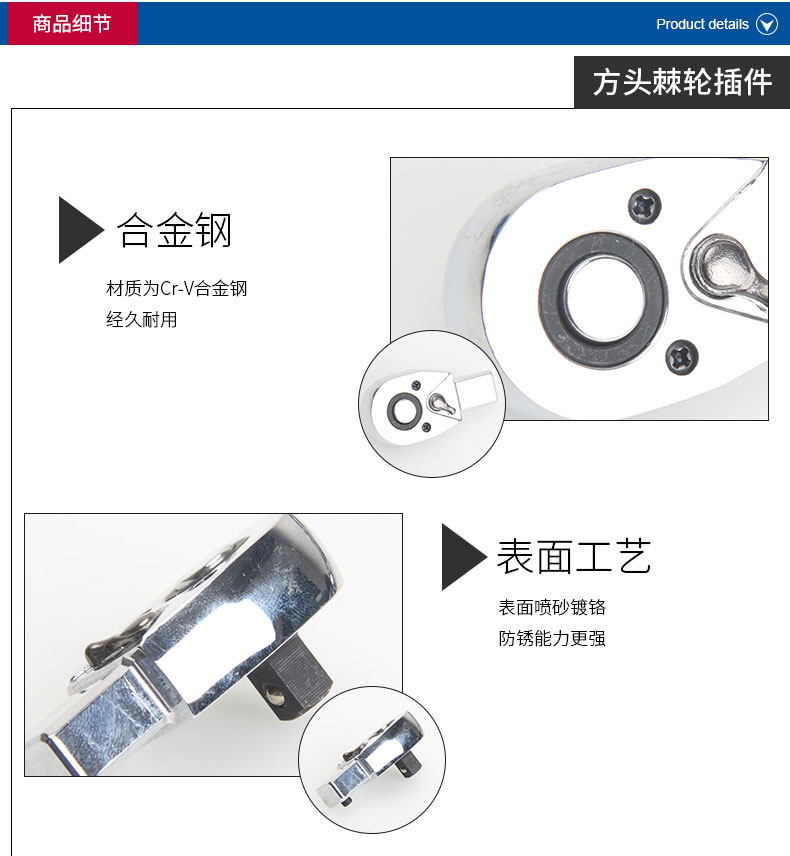 商品细节

Product details

方头棘轮插件

合金钢

材质为Cr-V合金钢
经久耐用

表面工艺

表面喷砂镀铬
防锈能力更强