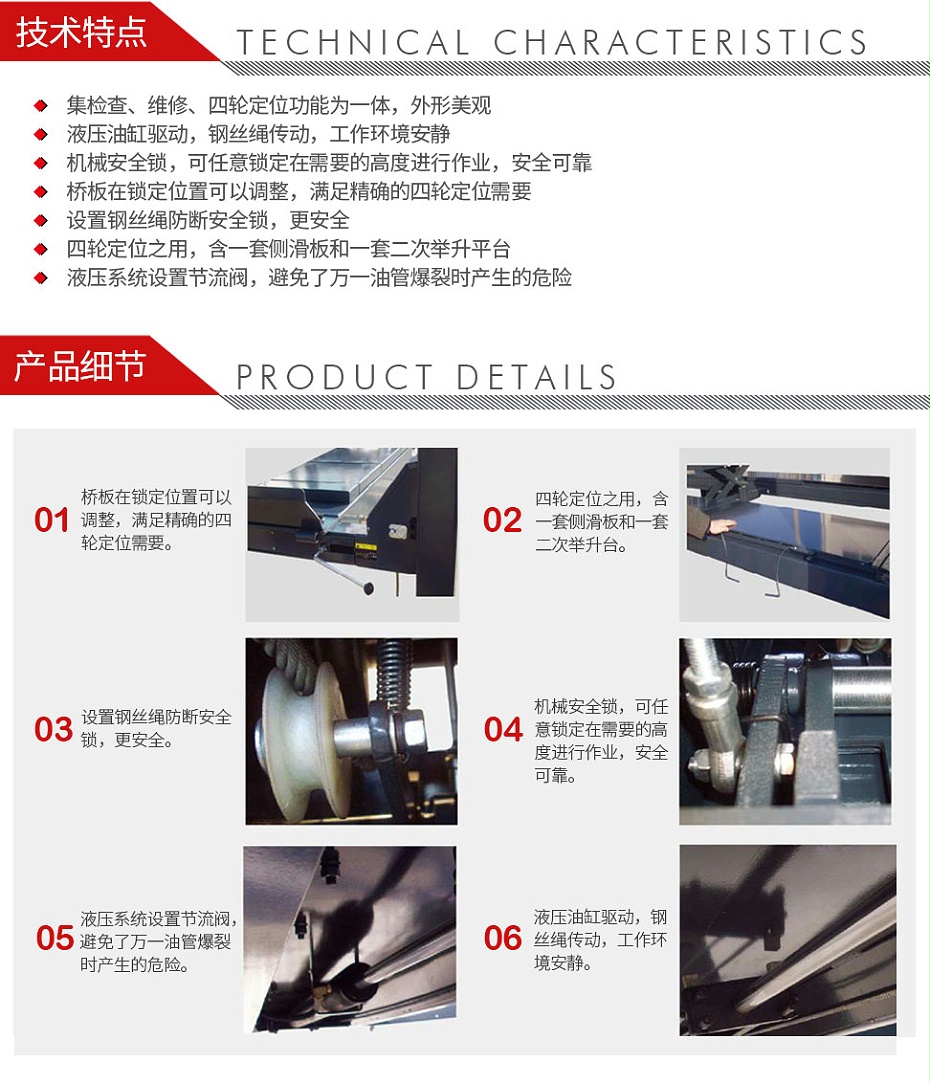 技术特点 TECHNICAL CHARACTERISTICS

◆ 集检查、维修、四轮定位功能为一体，外形美观
◆ 液压油缸驱动，钢丝绳传动，工作环境安静
◆ 机械安全锁，可任意锁定在需要的高度进行作业，安全可靠
◆ 桥板在锁定位置可以调整，满足精确的四轮定位需要
◆ 设置钢丝绳防断安全锁，更安全
◆ 四轮定位之用，含一套侧滑板和一套二次举升平台
◆ 液压系统设置节流阀，避免了万一油管爆裂时产生的危险

产品细节 PRODUCT DETAILS

01 桥板在锁定位置可以调整，满足精确的四轮定位需要。

02 四轮定位之用，含一套侧滑板和一套二次举升台。

03 设置钢丝绳防断安全锁，更安全。

04 机械安全锁，可任意锁定在需要的高度进行作业，安全可靠。

05 液压系统设置节流阀，避免了万一油管爆裂时产生的危险。

06 液压油缸驱动，钢丝绳传动，工作环境安静。