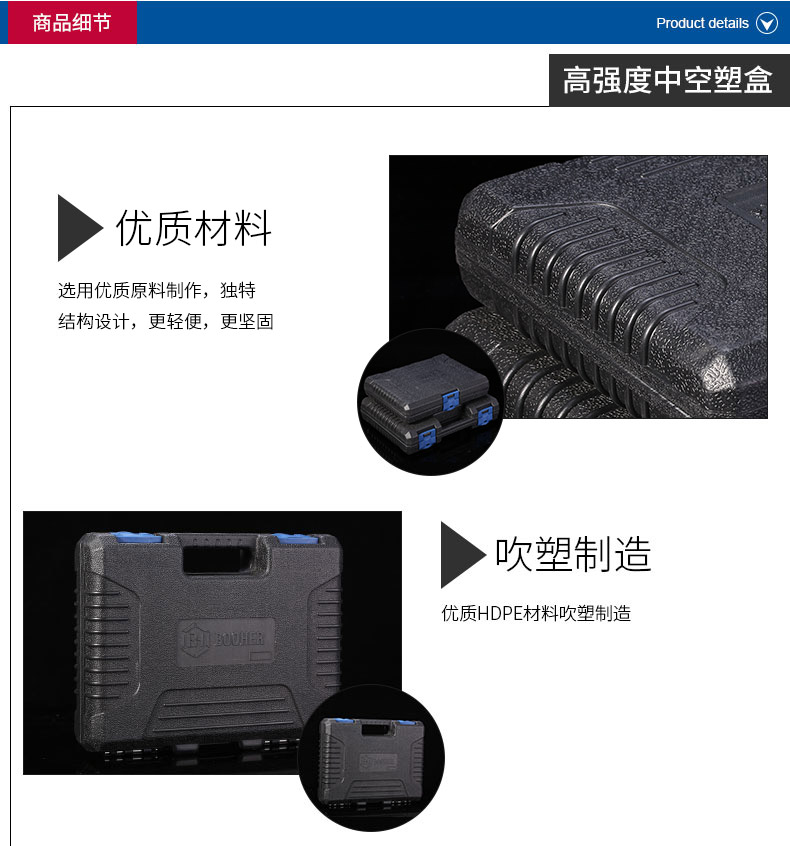 商品细节

Product details

高强度中空塑盒

优质材料

选用优质原料制作，独特结构设计，更轻便，更坚固

吹塑制造

优质HDPE材料吹塑制造

BOUHER