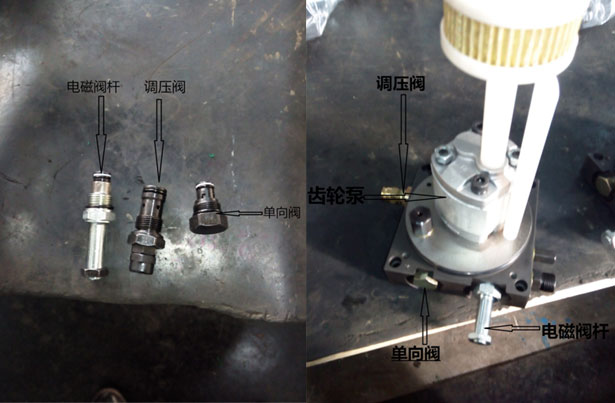 电磁阀杆
调压阀
单向阀

调压阀
齿轮泵
单向阀
电磁阀杆