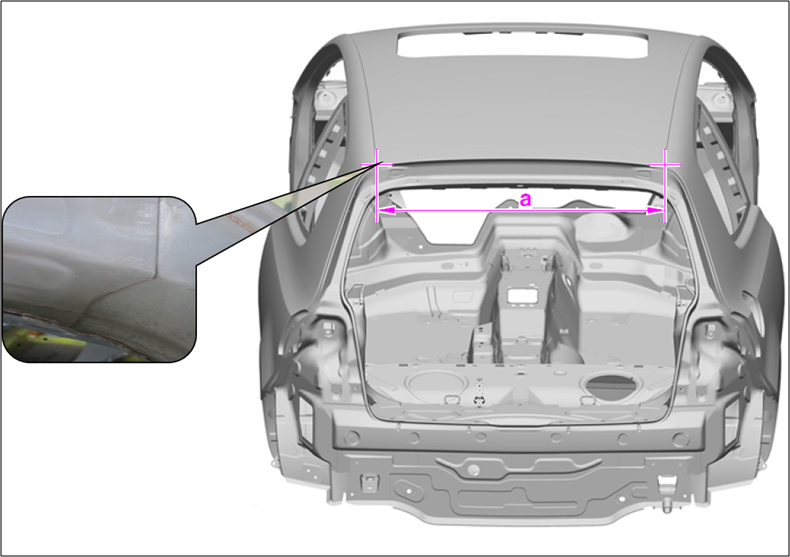 a