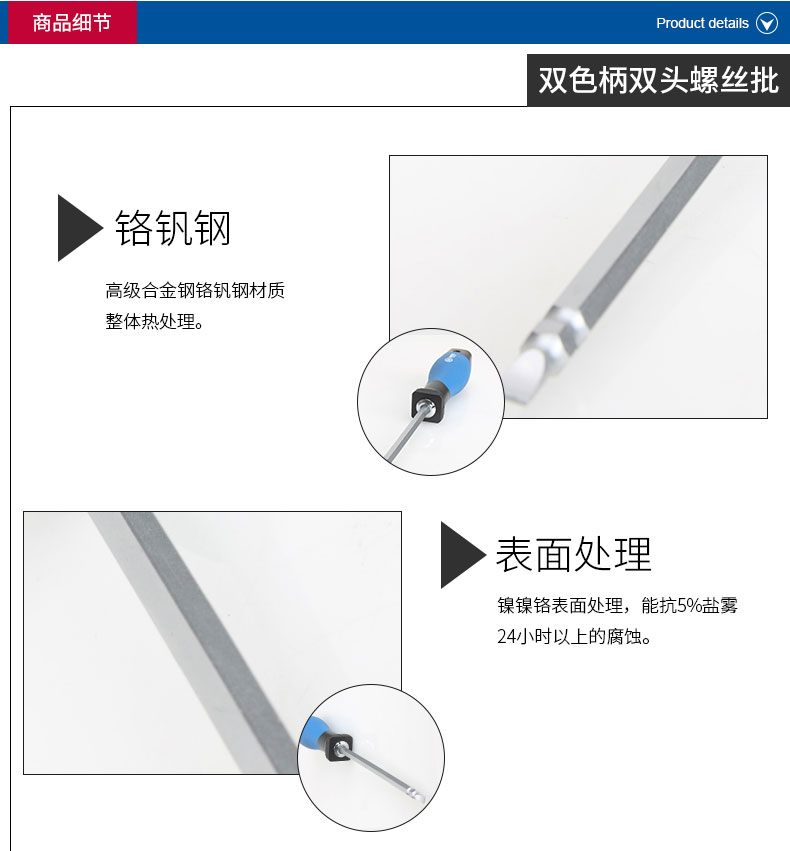 商品细节

Product details

双色柄双头螺丝批

铬钒钢

高级合金钢铬钒钢材质
整体热处理。

表面处理

镍镍铬表面处理，能抗5%盐雾
24小时以上的腐蚀。