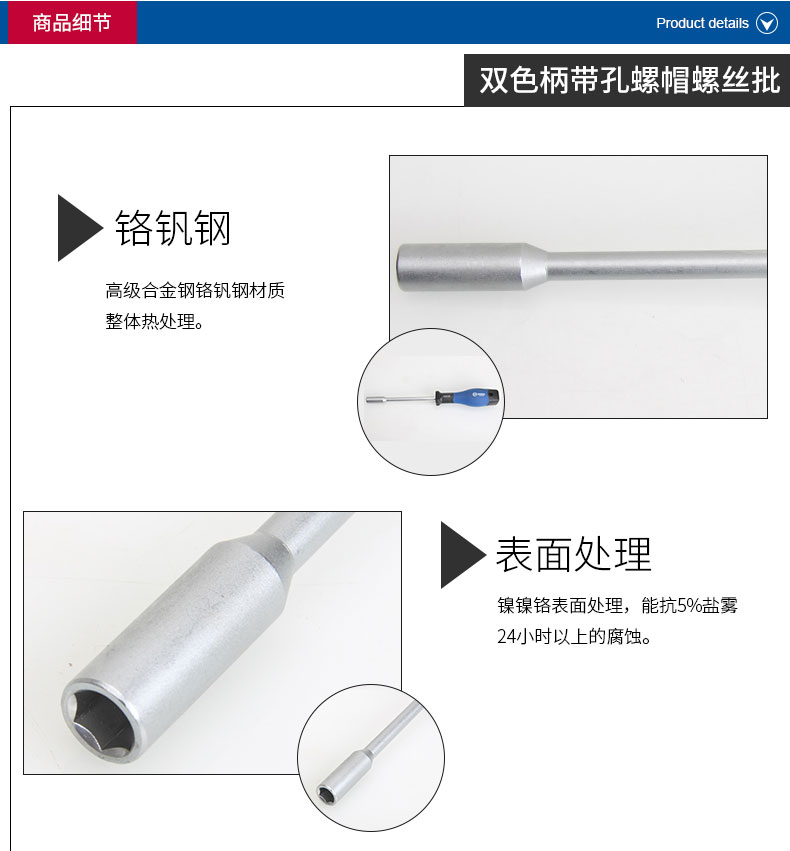 商品细节

Product details

双色柄带孔螺帽螺丝批

铬钒钢

高级合金钢铬钒钢材质
整体热处理。

表面处理

镍镍铬表面处理，能抗5%盐雾
24小时以上的腐蚀。