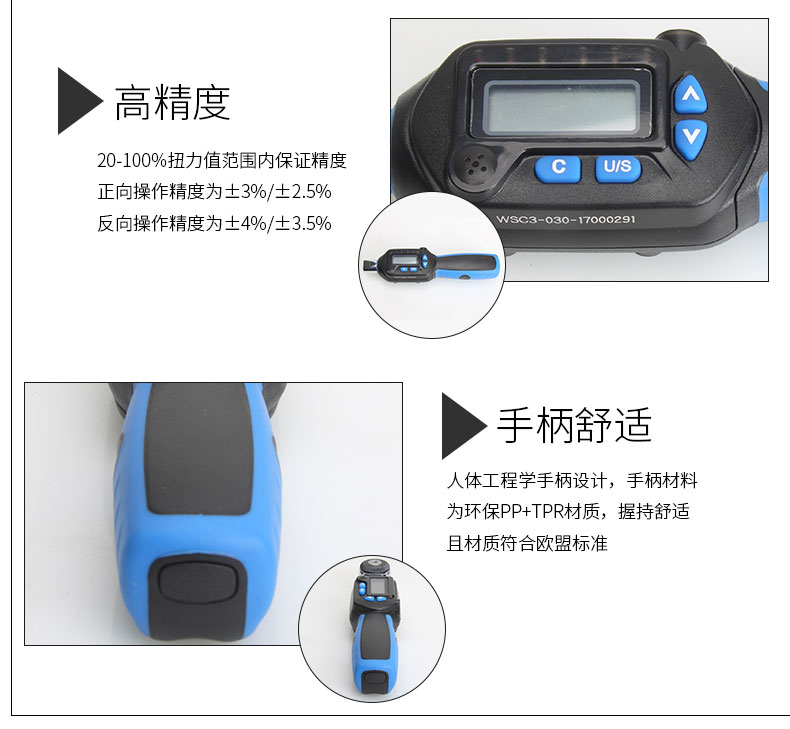 高精度

20-100%扭力值范围内保证精度
正向操作精度为±3%/±2.5%
反向操作精度为±4%/±3.5%

C U/S

WSC3-030-17000291

手柄舒适

人体工程学手柄设计，手柄材料为环保PP+TPR材质，握持舒适且材质符合欧盟标准