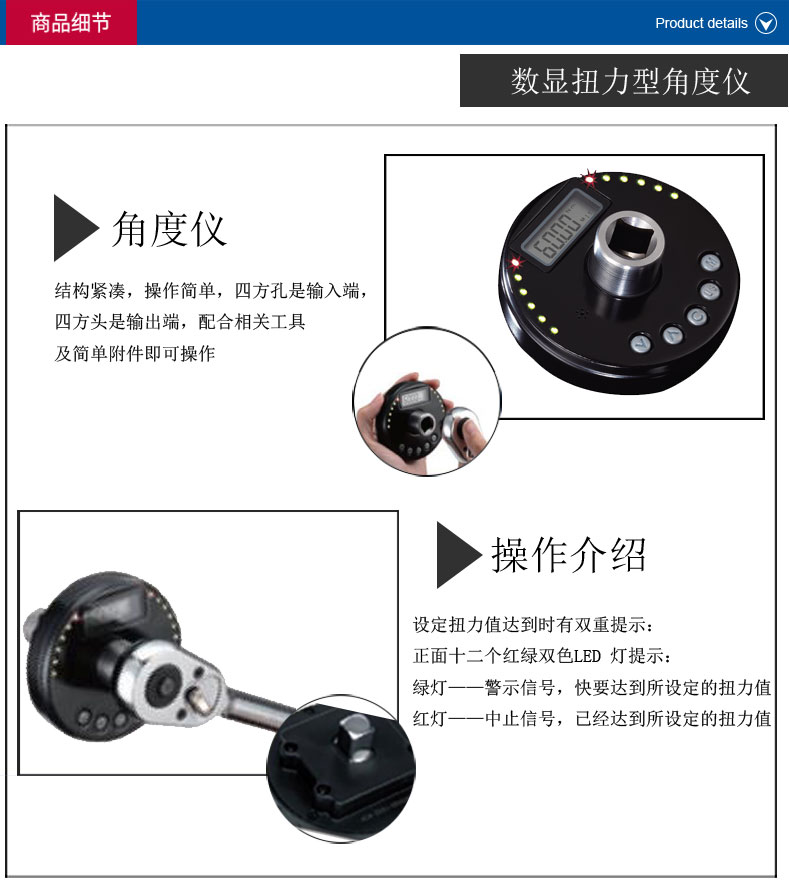 商品细节

Product details

数显扭力型角度仪

角度仪

结构紧凑，操作简单，四方孔是输入端，四方头是输出端，配合相关工具及简单附件即可操作

6000

操作介绍

设定扭力值达到时有双重提示：
正面十二个红绿双色LED 灯提示：
绿灯——警示信号，快要达到所设定的扭力值
红灯——中止信号，已经达到所设定的扭力值