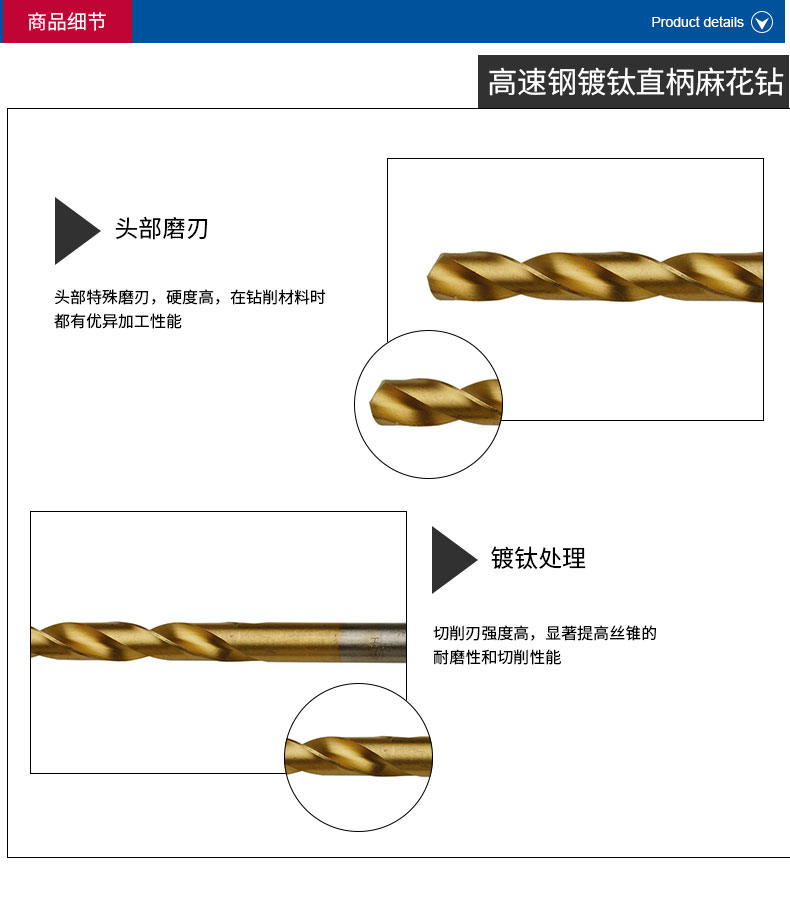 商品细节

Product details

高速钢镀钛直柄麻花钻

头部磨刃

头部特殊磨刃，硬度高，在钻削材料时都有优异加工性能

镀钛处理

切削刃强度高，显著提高丝锥的耐磨性和切削性能