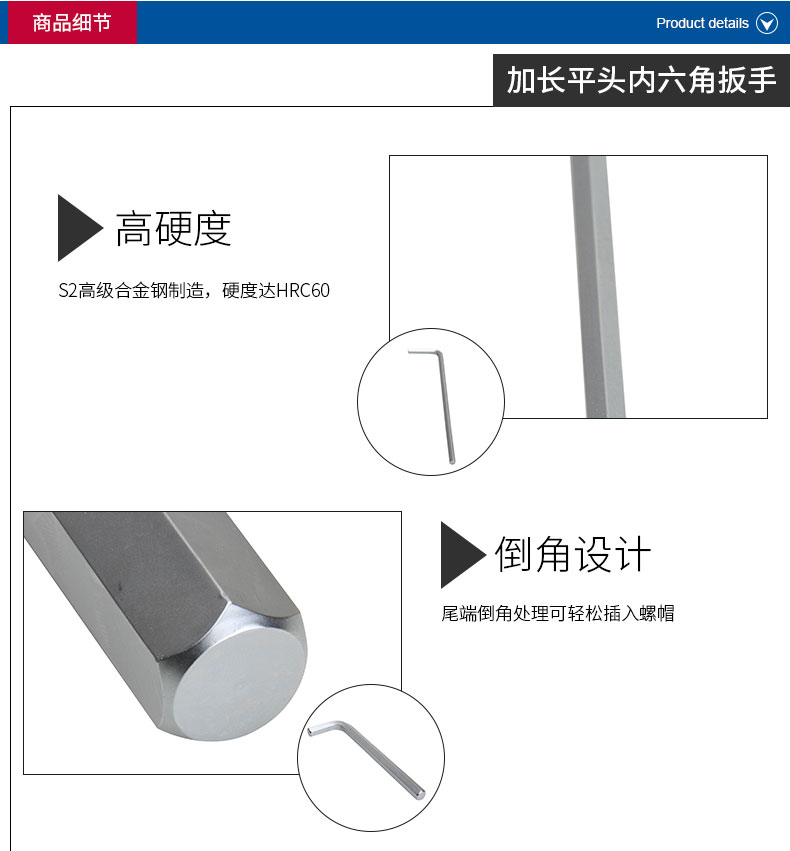 商品细节

Product details

加长平头内六角扳手

高硬度

S2高级合金钢制造，硬度达HRC60

倒角设计

尾端倒角处理可轻松插入螺帽