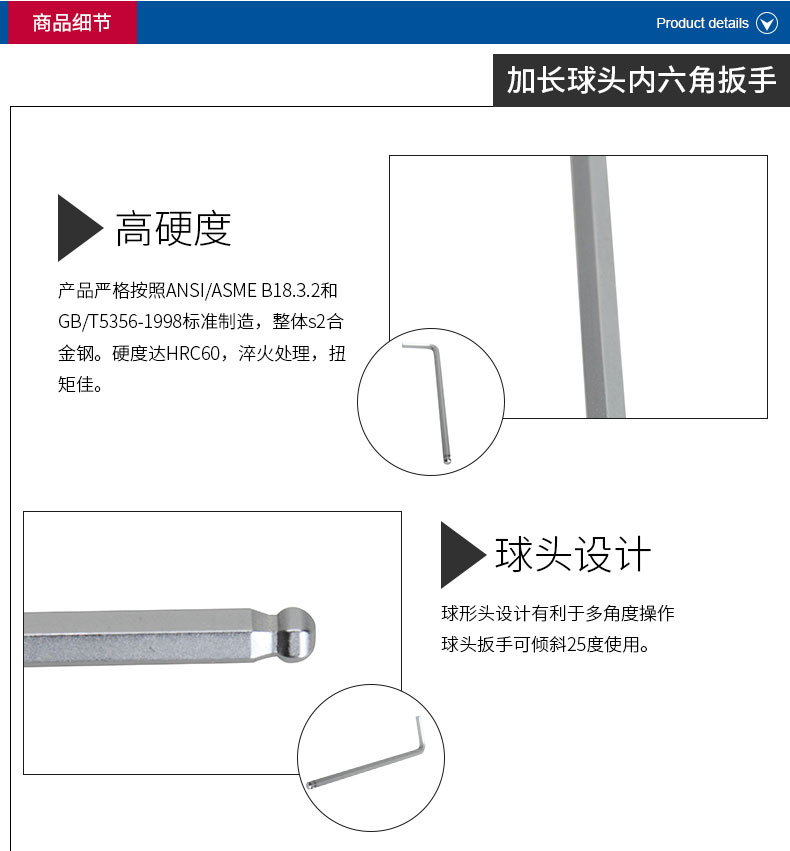 商品细节

Product details

加长球头内六角扳手

高硬度

产品严格按照ANSI/ASME B18.3.2和GB/T5356-1998标准制造，整体s2合金钢。硬度达HRC60，淬火处理，扭矩佳。

球头设计

球形头设计有利于多角度操作
球头扳手可倾斜25度使用。